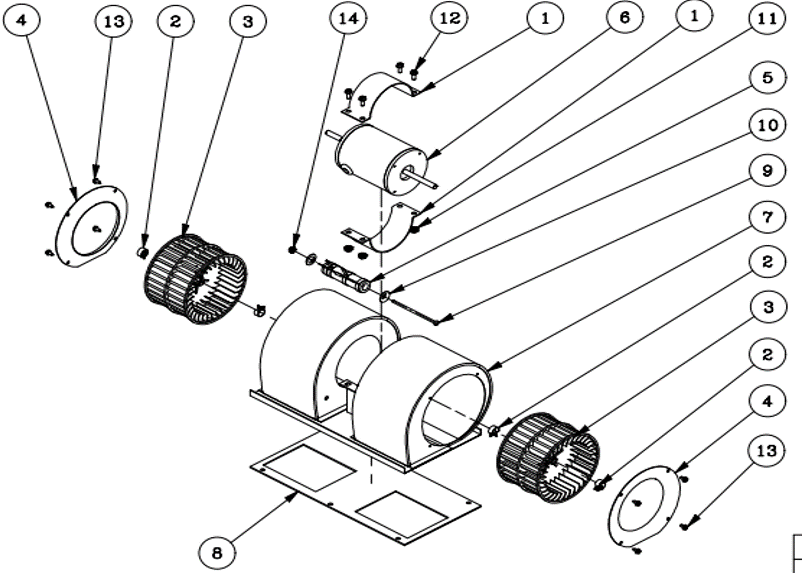 4
13
2
3
14
12
1
6
1
11
5
10
9
7
2
3
2
4
13
8